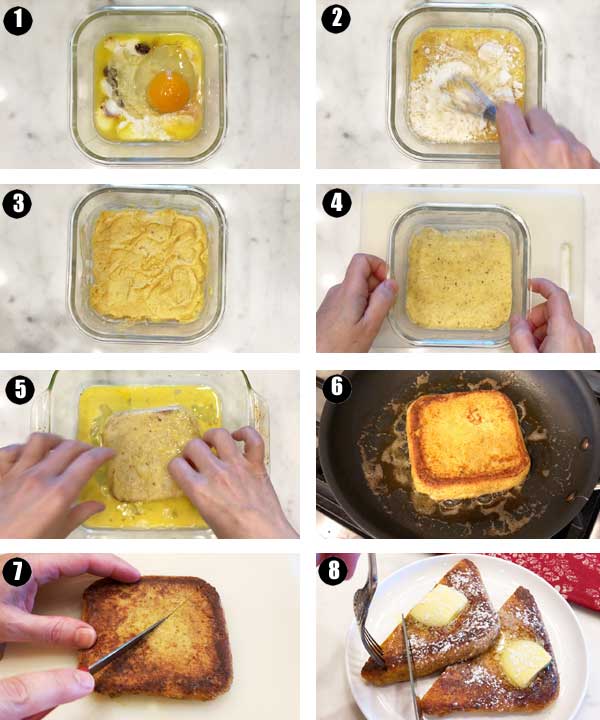 1
2
3
4
5
6
7
8