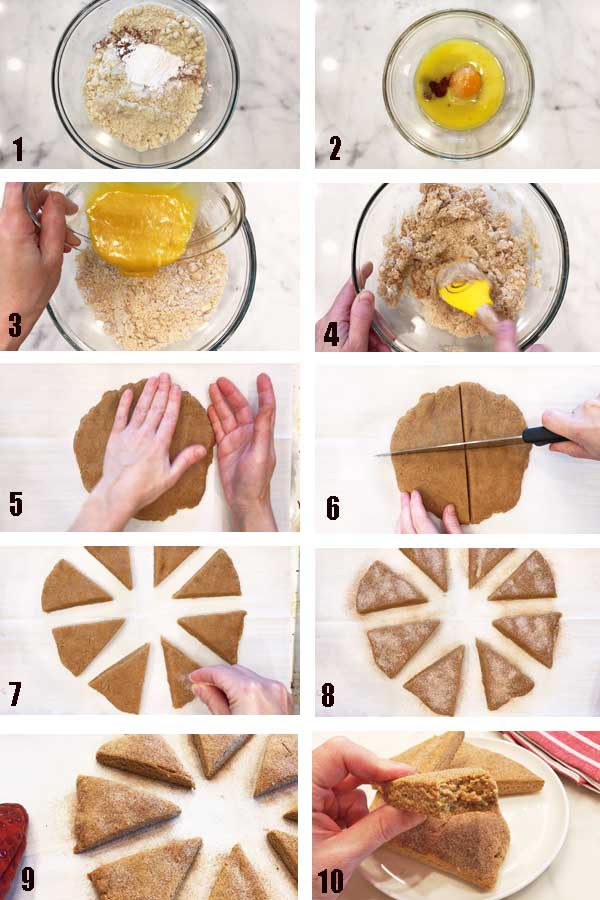 1
2
3
4
5
6
7
8
9
10