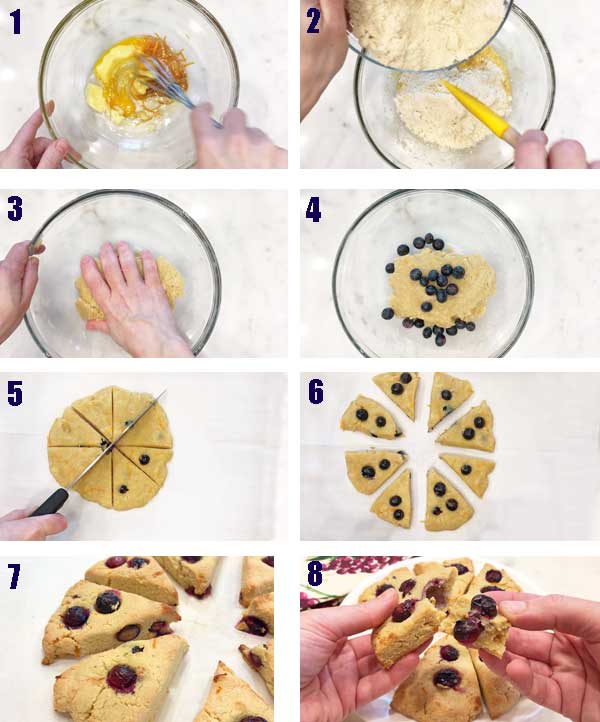 1

2

3

4

5

6

7

8