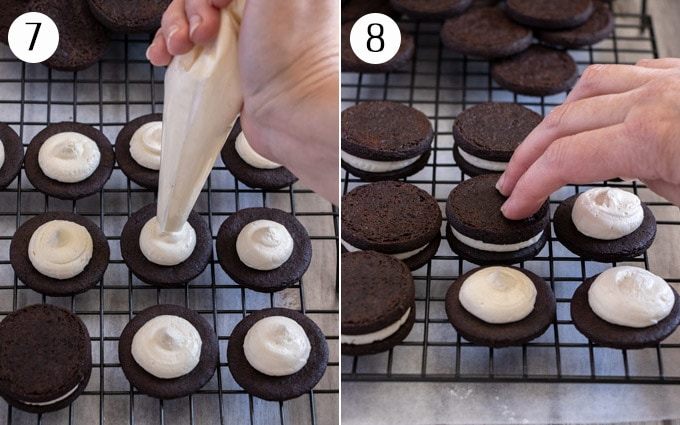 7

8