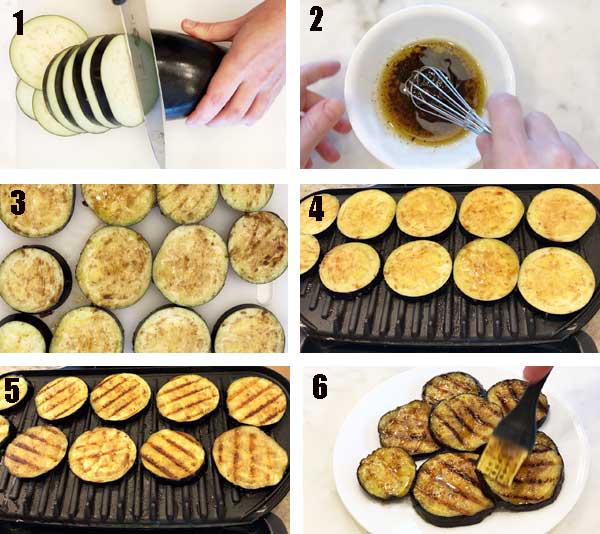 1
2
3
4
5
6